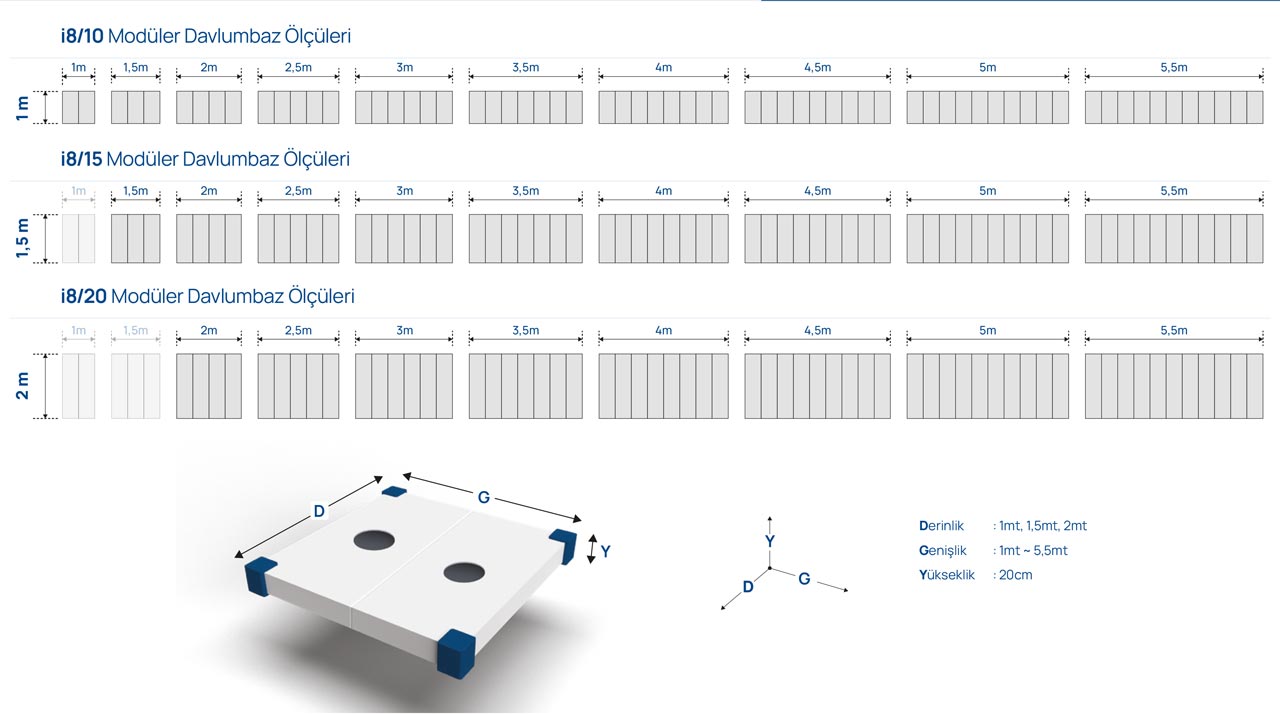 i8/10 Modüler Davlumbaz Ölçüleri

1m 1,5m 2m 2,5m 3m 3,5m 4m 4,5m 5m 5,5m

1 m

i8/15 Modüler Davlumbaz Ölçüleri

1m 1,5m 2m 2,5m 3m 3,5m 4m 4,5m 5m 5,5m

1,5 m

i8/20 Modüler Davlumbaz Ölçüleri

1m 1,5m 2m 2,5m 3m 3,5m 4m 4,5m 5m 5,5m

2 m

D G Y

Y D G

Derinlik : 1mt, 1,5mt, 2mt
Genişlik : 1mt ~ 5,5mt
Yükseklik : 20cm